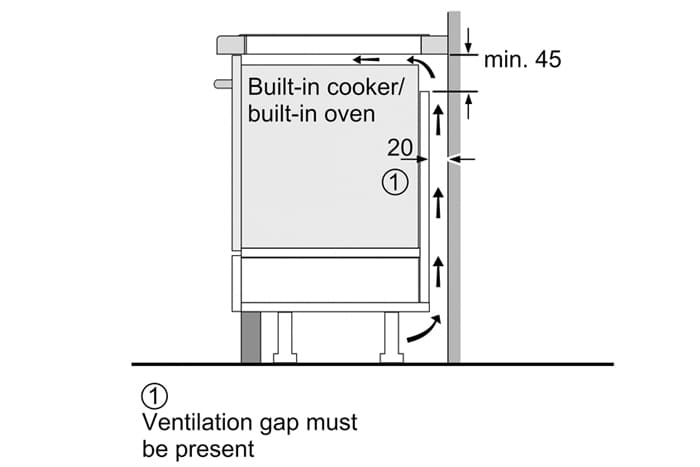 min. 45

Built-in cooker/ built-in oven

20

①

①
Ventilation gap must be present